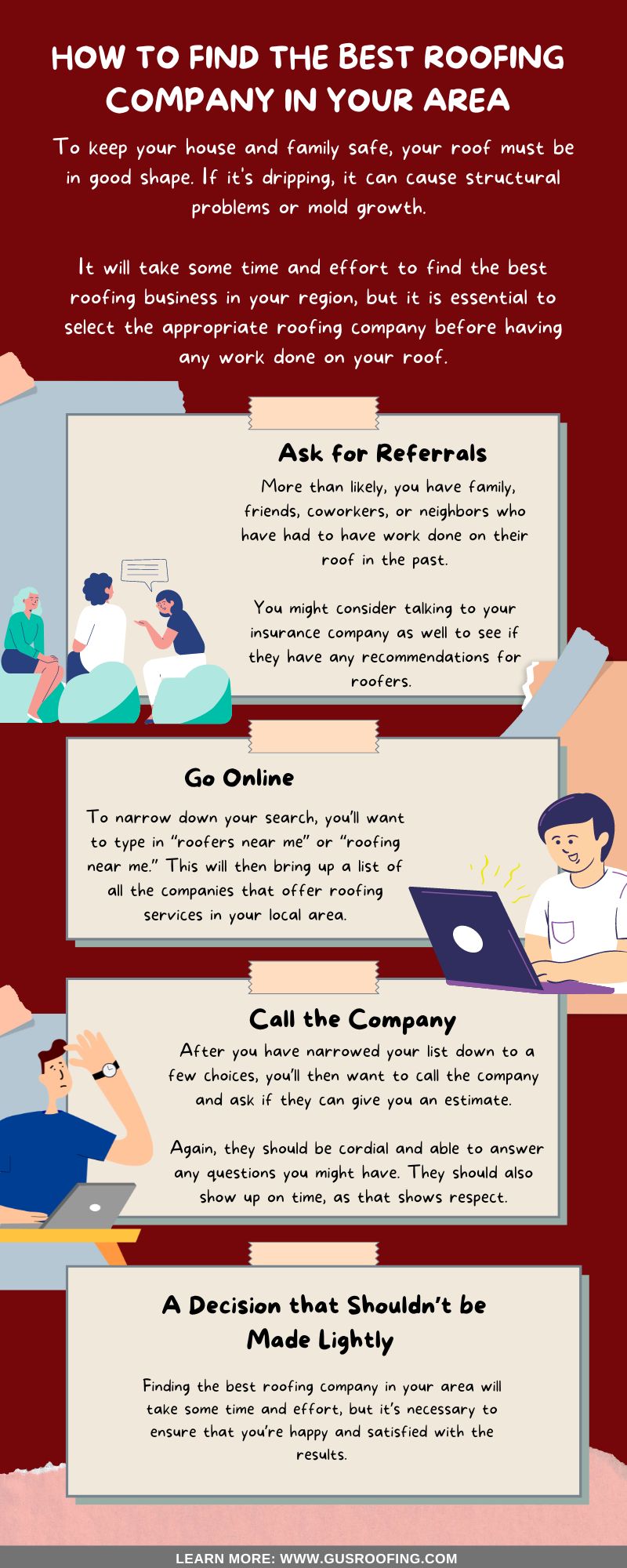 HOW TO FIND THE BEST ROOFING COMPANY IN YOUR AREA

To keep your house and family safe, your roof must be in good shape. If it's dripping, it can cause structural problems or mold growth.

It will take some time and effort to find the best roofing business in your region, but it is essential to select the appropriate roofing company before having any work done on your roof.

Ask for Referrals

More than likely, you have family, friends, coworkers, or neighbors who have had to have work done on their roof in the past.

You might consider talking to your insurance company as well to see if they have any recommendations for roofers.

Go Online

To narrow down your search, you'll want to type in "roofers near me" or "roofing near me." This will then bring up a list of all the companies that offer roofing services in your local area.

Call the Company

After you have narrowed your list down to a few choices, you'll then want to call the company and ask if they can give you an estimate.

Again, they should be cordial and able to answer any questions you might have. They should also show up on time, as that shows respect.

A Decision that Shouldn't be Made Lightly

Finding the best roofing company in your area will take some time and effort, but it's necessary to ensure that you're happy and satisfied with the results.

LEARN MORE: WWW.GUSROOFING.COM