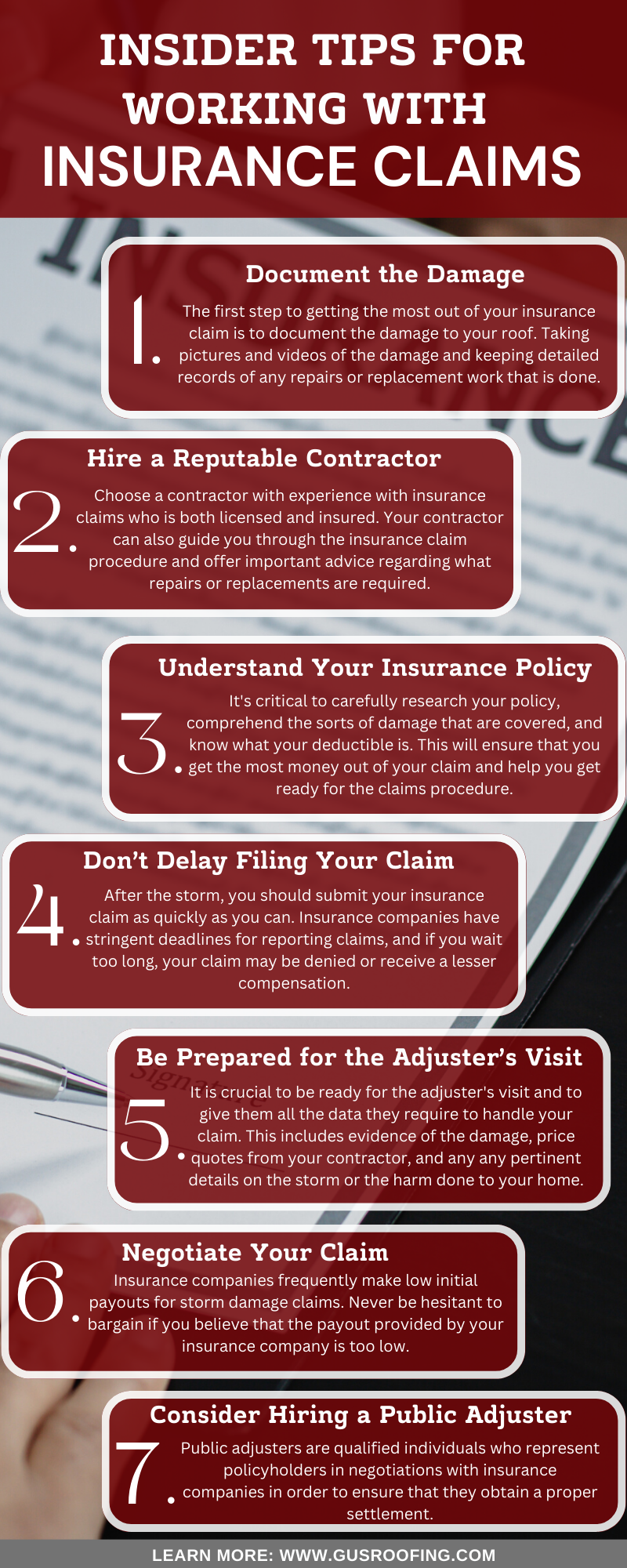 INSIDER TIPS FOR WORKING WITH INSURANCE CLAIMS

1. Document the Damage
The first step to getting the most out of your insurance claim is to document the damage to your roof. Taking pictures and videos of the damage and keeping detailed records of any repairs or replacement work that is done.

2. Hire a Reputable Contractor
Choose a contractor with experience with insurance claims who is both licensed and insured. Your contractor can also guide you through the insurance claim procedure and offer important advice regarding what repairs or replacements are required.

3. Understand Your Insurance Policy
It's critical to carefully research your policy, comprehend the sorts of damage that are covered, and know what your deductible is. This will ensure that you get the most money out of your claim and help you get ready for the claims procedure.

4. Don't Delay Filing Your Claim
After the storm, you should submit your insurance claim as quickly as you can. Insurance companies have stringent deadlines for reporting claims, and if you wait too long, your claim may be denied or receive a lesser compensation.

5. Be Prepared for the Adjuster's Visit
It is crucial to be ready for the adjuster's visit and to give them all the data they require to handle your claim. This includes evidence of the damage, price quotes from your contractor, and any any pertinent details on the storm or the harm done to your home.

6. Negotiate Your Claim
Insurance companies frequently make low initial payouts for storm damage claims. Never be hesitant to bargain if you believe that the payout provided by your insurance company is too low.

7. Consider Hiring a Public Adjuster
Public adjusters are qualified individuals who represent policyholders in negotiations with insurance companies in order to ensure that they obtain a proper settlement.

LEARN MORE: WWW.GUSROOFING.COM